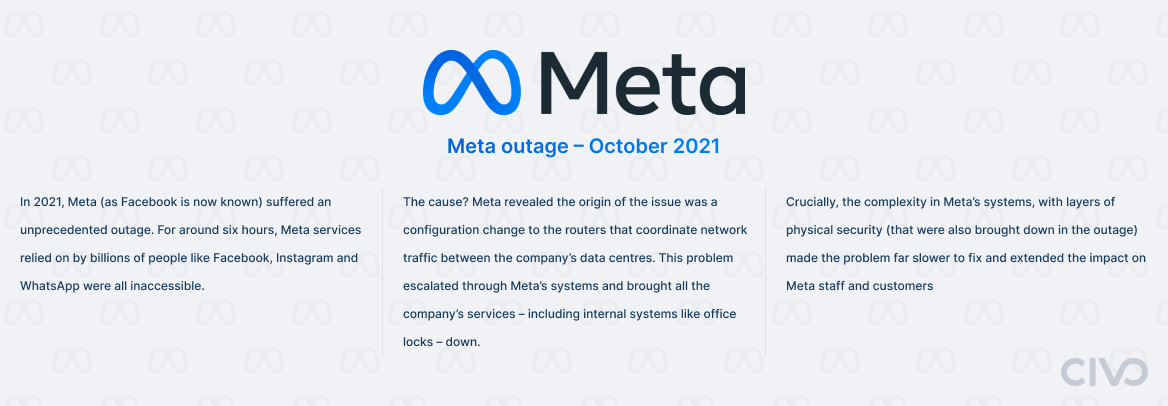 Meta

Meta outage – October 2021

In 2021, Meta (as Facebook is now known) suffered an unprecedented outage. For around six hours, Meta services relied on by billions of people like Facebook, Instagram and WhatsApp were all inaccessible.

The cause? Meta revealed the origin of the issue was a configuration change to the routers that coordinate network traffic between the company's data centres. This problem escalated through Meta's systems and brought all the company's services – including internal systems like office locks – down.

Crucially, the complexity in Meta's systems, with layers of physical security (that were also brought down in the outage) made the problem far slower to fix and extended the impact on Meta staff and customers

CIVO