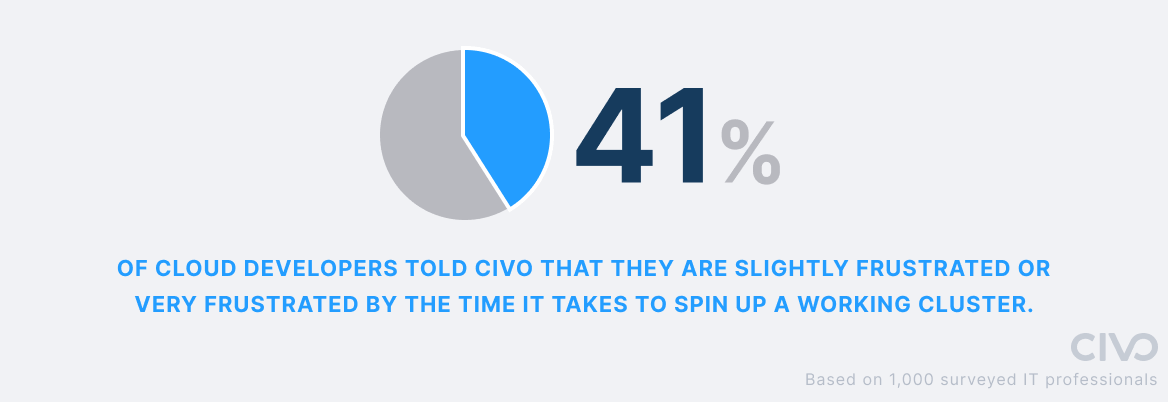 41%

OF CLOUD DEVELOPERS TOLD CIVO THAT THEY ARE SLIGHTLY FRUSTRATED OR VERY FRUSTRATED BY THE TIME IT TAKES TO SPIN UP A WORKING CLUSTER.

CIVO

Based on 1,000 surveyed IT professionals