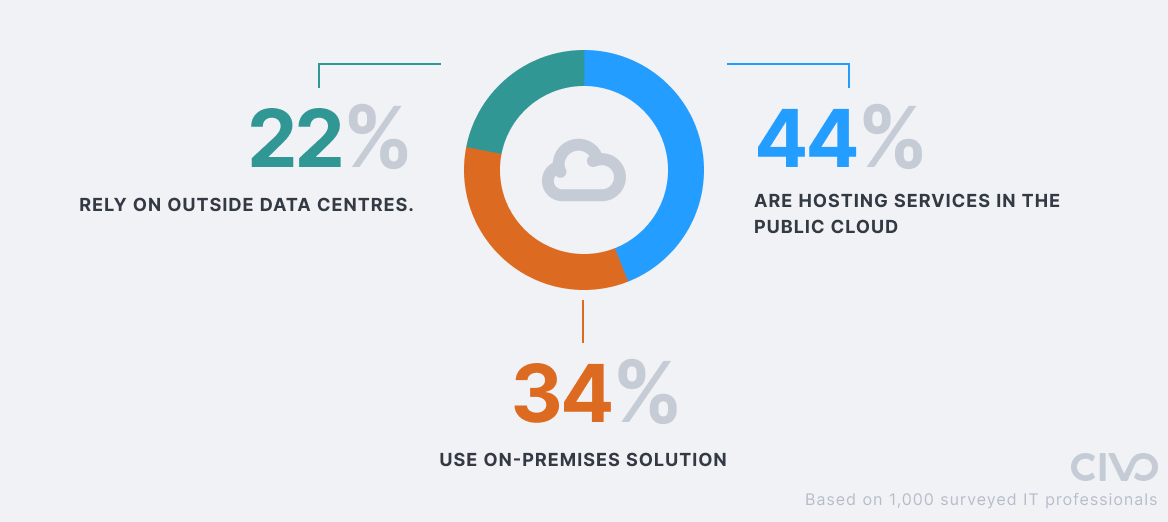 22%

RELY ON OUTSIDE DATA CENTRES.

44%

ARE HOSTING SERVICES IN THE PUBLIC CLOUD

34%

USE ON-PREMISES SOLUTION

CIVO

Based on 1,000 surveyed IT professionals